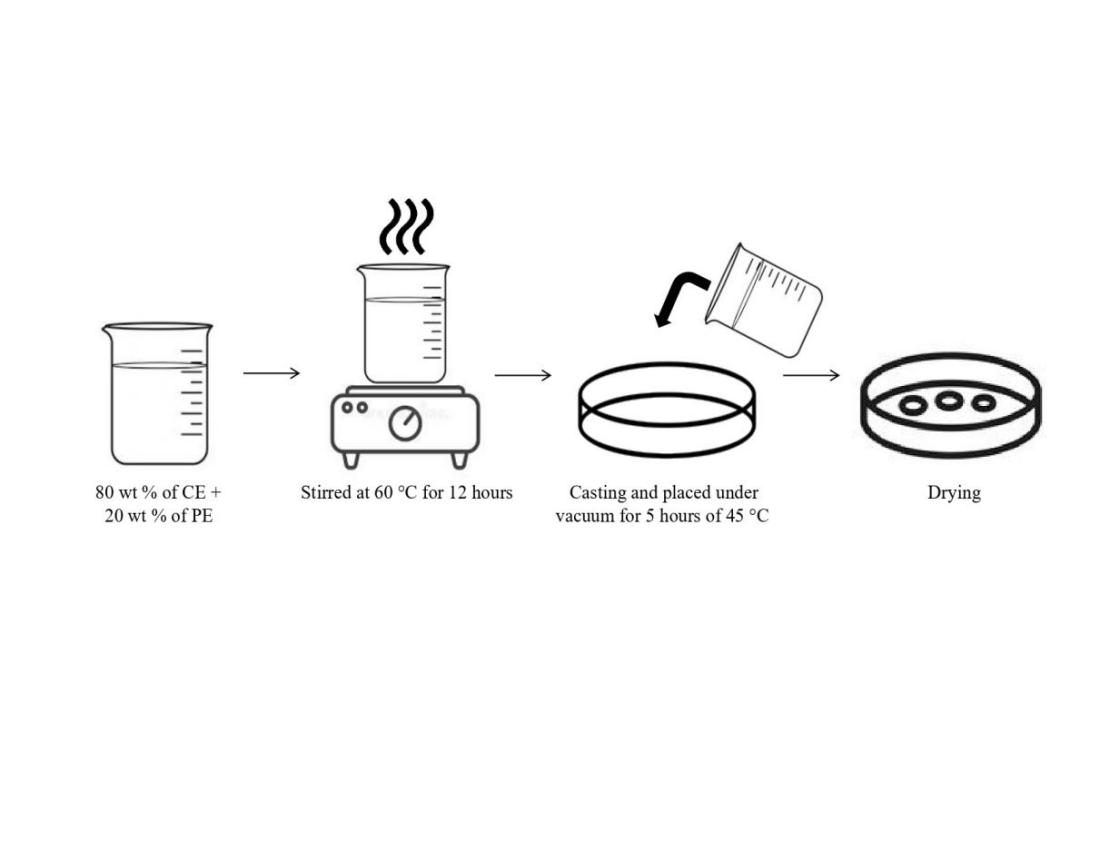 80 wt % of CE + 20 wt % of PE

Stirred at 60 °C for 12 hours

Casting and placed under vacuum for 5 hours of 45 °C

Drying